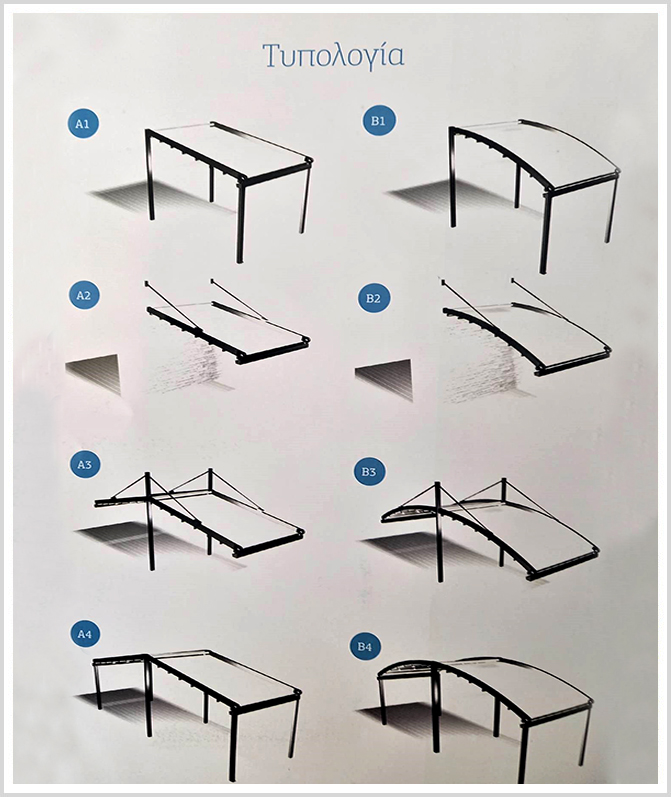 Τυπολογία

A1

B1

A2

B2

A3

B3

A4

B4