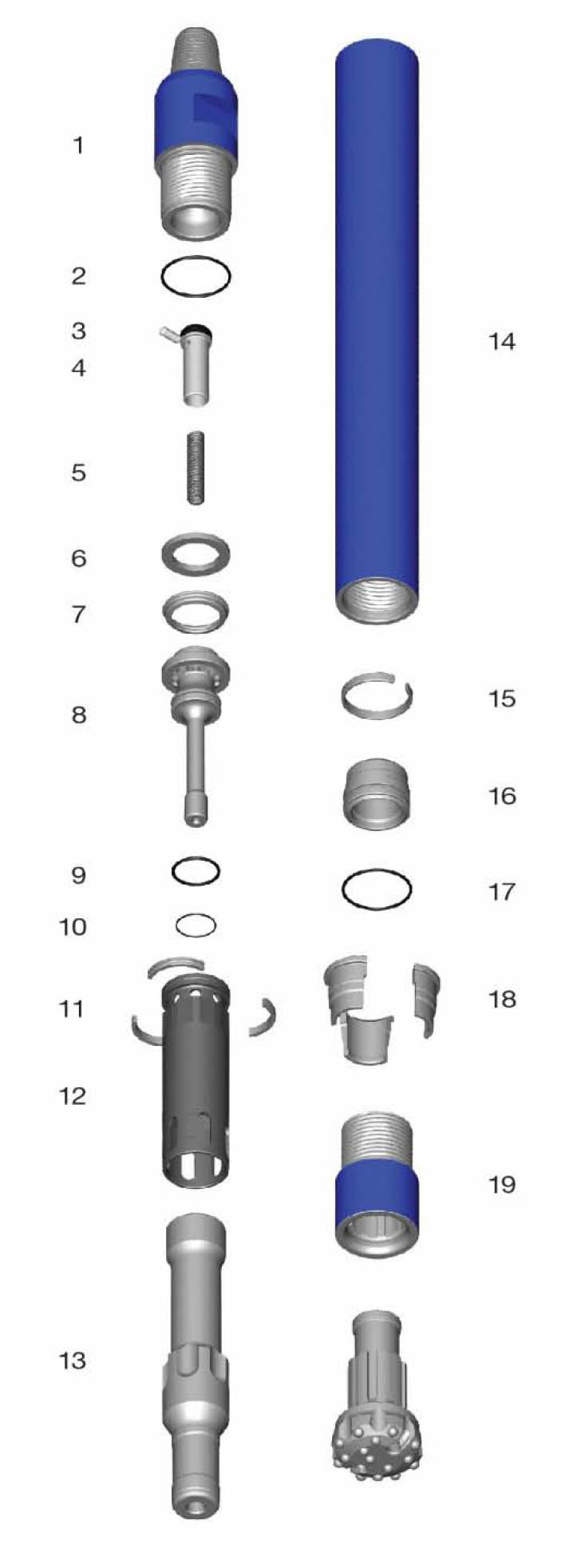 1

2

3

4

5

6

7

8

9

10

11

12

13

14

15

16

17

18

19