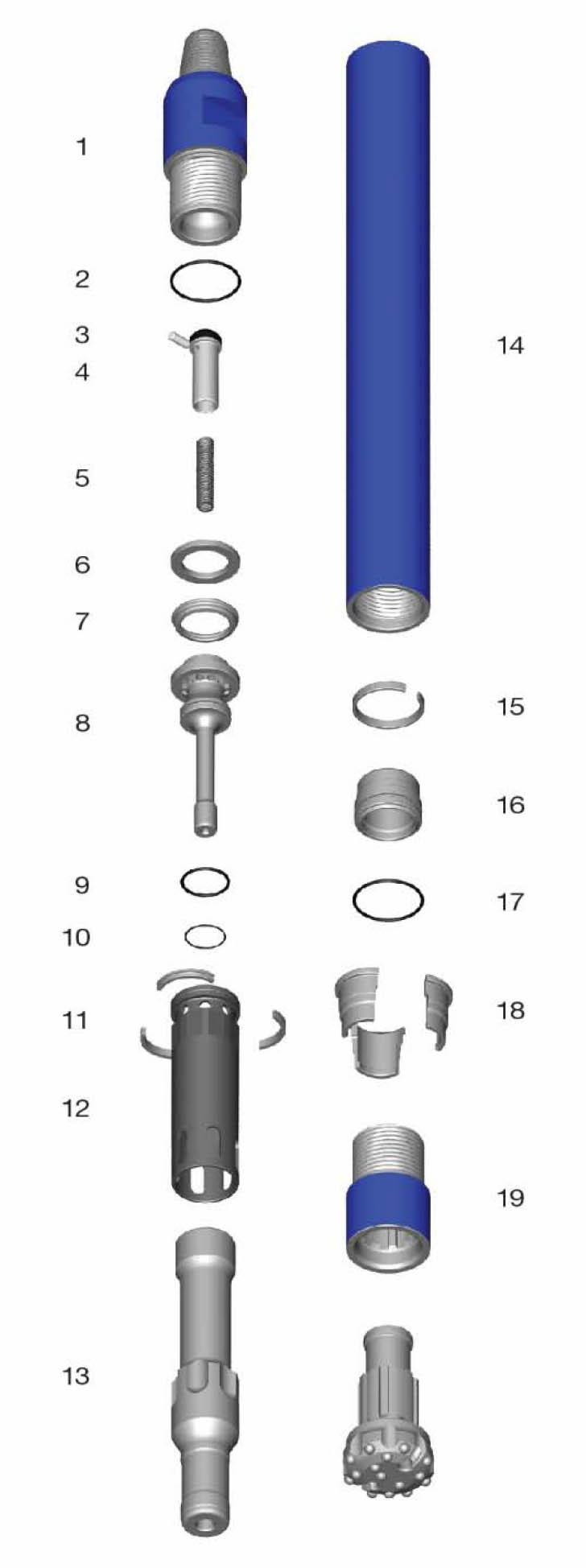 1
2
3
4
5
6
7
8
9
10
11
12
13
14
15
16
17
18
19