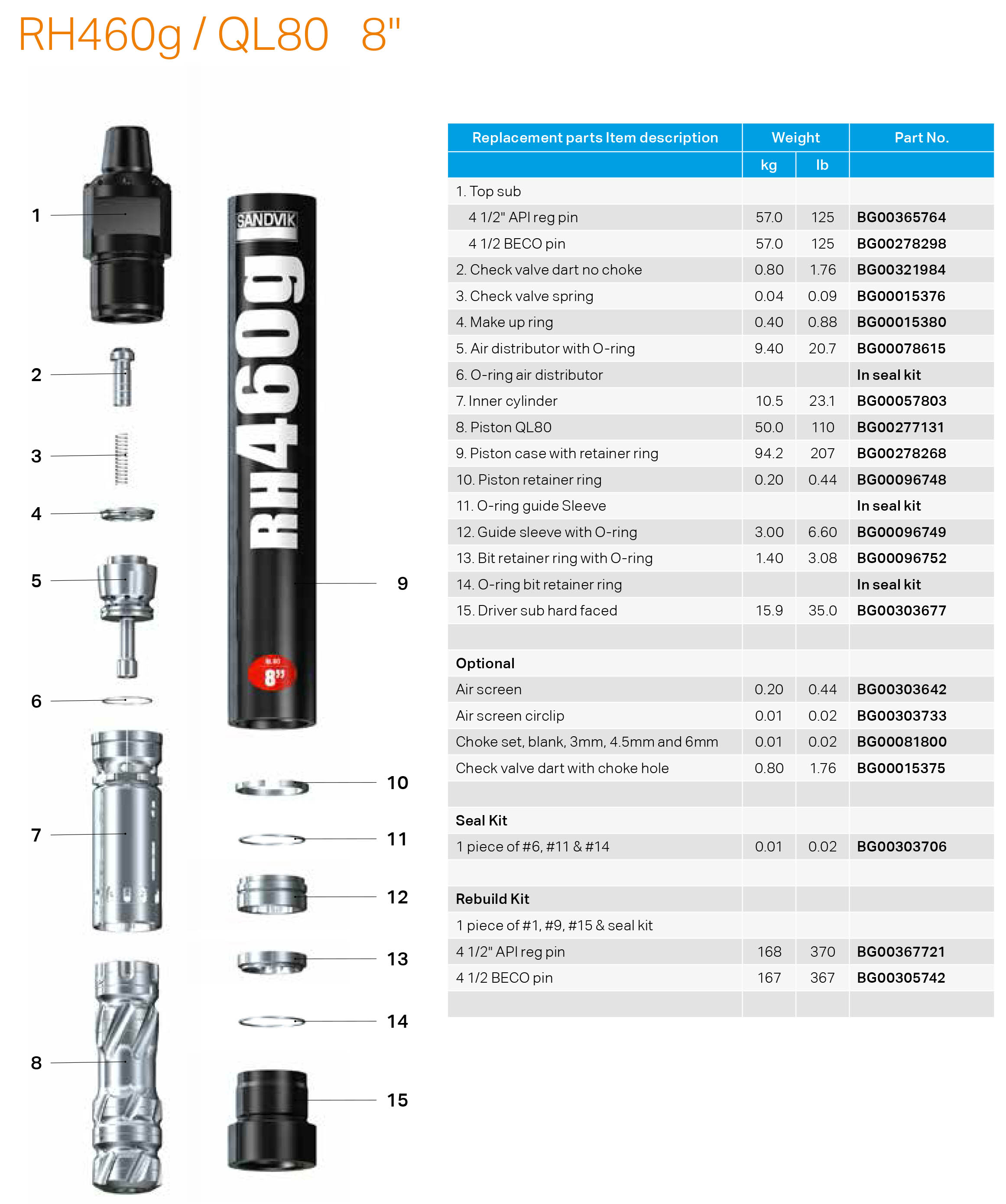 RH460g / QL80 8"

1
2
3
4
5
6
7
8

SANDVIK
RH460g
QL80
8"

9
10
11
12
13
14
15

| Replacement parts Item description | Weight | | Part No. |
|---|---|---|---|
| | kg | lb | |
| 1. Top sub | | | |
| 4 1/2" API reg pin | 57.0 | 125 | BG00365764 |
| 4 1/2 BECO pin | 57.0 | 125 | BG00278298 |
| 2. Check valve dart no choke | 0.80 | 1.76 | BG00321984 |
| 3. Check valve spring | 0.04 | 0.09 | BG00015376 |
| 4. Make up ring | 0.40 | 0.88 | BG00015380 |
| 5. Air distributor with O-ring | 9.40 | 20.7 | BG00078615 |
| 6. O-ring air distributor | | | In seal kit |
| 7. Inner cylinder | 10.5 | 23.1 | BG00057803 |
| 8. Piston QL80 | 50.0 | 110 | BG00277131 |
| 9. Piston case with retainer ring | 94.2 | 207 | BG00278268 |
| 10. Piston retainer ring | 0.20 | 0.44 | BG00096748 |
| 11. O-ring guide Sleeve | | | In seal kit |
| 12. Guide sleeve with O-ring | 3.00 | 6.60 | BG00096749 |
| 13. Bit retainer ring with O-ring | 1.40 | 3.08 | BG00096752 |
| 14. O-ring bit retainer ring | | | In seal kit |
| 15. Driver sub hard faced | 15.9 | 35.0 | BG00303677 |
| | | | |
| Optional | | | |
| Air screen | 0.20 | 0.44 | BG00303642 |
| Air screen circlip | 0.01 | 0.02 | BG00303733 |
| Choke set, blank, 3mm, 4.5mm and 6mm | 0.01 | 0.02 | BG00081800 |
| Check valve dart with choke hole | 0.80 | 1.76 | BG00015375 |
| | | | |
| Seal Kit | | | |
| 1 piece of #6, #11 & #14 | 0.01 | 0.02 | BG00303706 |
| | | | |
| Rebuild Kit | | | |
| 1 piece of #1, #9, #15 & seal kit | | | |
| 4 1/2" API reg pin | 168 | 370 | BG00367721 |
| 4 1/2 BECO pin | 167 | 367 | BG00305742 |
| | | | |