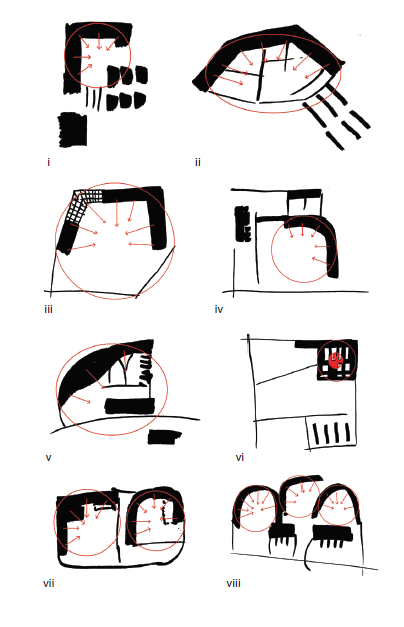 i

ii

iii

iv

v

vi

vii

viii