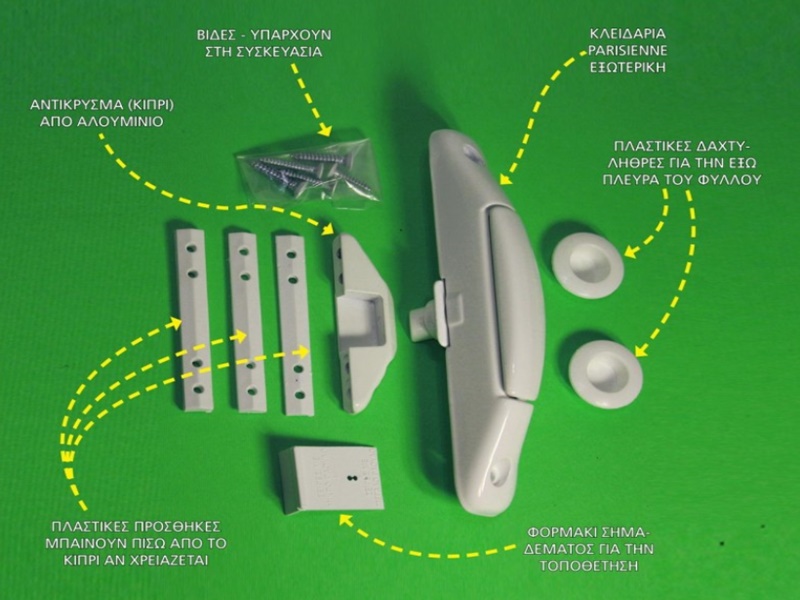 ΒΙΔΕΣ - ΥΠΑΡΧΟΥΝ ΣΤΗ ΣΥΣΚΕΥΑΣΙΑ

ΚΛΕΙΔΑΡΙΑ PARISIENNE ΕΞΩΤΕΡΙΚΗ

ΑΝΤΙΚΡΥΣΜΑ (ΚΙΠΡΙ) ΑΠΟ ΑΛΟΥΜΙΝΙΟ

ΠΛΑΣΤΙΚΕΣ ΔΑΧΤΥΛΗΘΡΕΣ ΓΙΑ ΤΗΝ ΕΞΩ ΠΛΕΥΡΑ ΤΟΥ ΦΥΛΛΟΥ

ΠΛΑΣΤΙΚΕΣ ΠΡΟΣΘΗΚΕΣ ΜΠΑΙΝΟΥΝ ΠΙΣΩ ΑΠΟ ΤΟ ΚΙΠΡΙ ΑΝ ΧΡΕΙΑΖΕΤΑΙ

ΦΟΡΜΑΚΙ ΣΗΜΑΔΕΜΑΤΟΣ ΓΙΑ ΤΗΝ ΤΟΠΟΘΕΤΗΣΗ